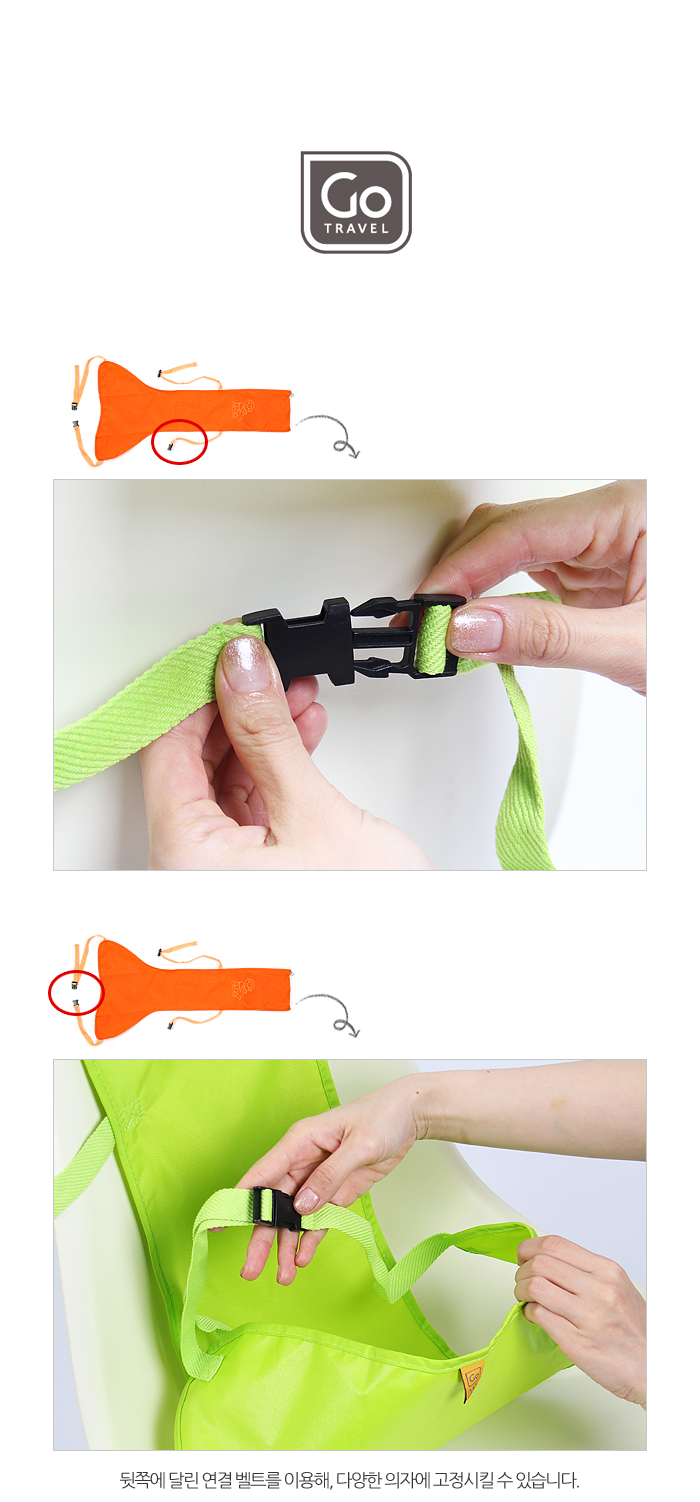 Go
TRAVEL

뒷쪽에 달린 연결 벨트를 이용해, 다양한 의자에 고정시킬 수 있습니다.