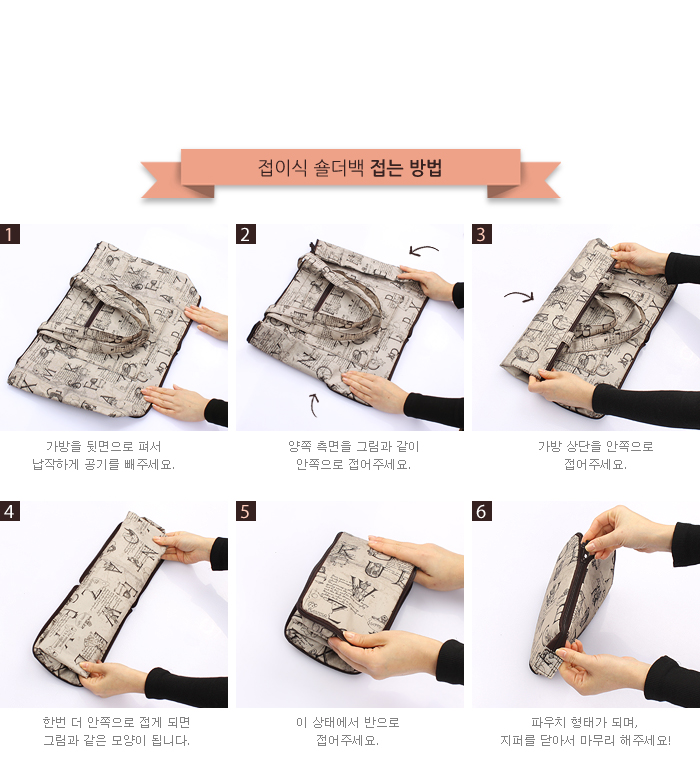 접이식 숄더백 접는 방법

1

가방을 뒷면으로 펴서 납작하게 공기를 빼주세요.

2

양쪽 측면을 그림과 같이 안쪽으로 접어주세요.

3

가방 상단을 안쪽으로 접어주세요.

4

한번 더 안쪽으로 접게 되면 그림과 같은 모양이 됩니다.

5

이 상태에서 반으로 접어주세요.

6

파우치 형태가 되며, 지퍼를 닫아서 마무리 해주세요!