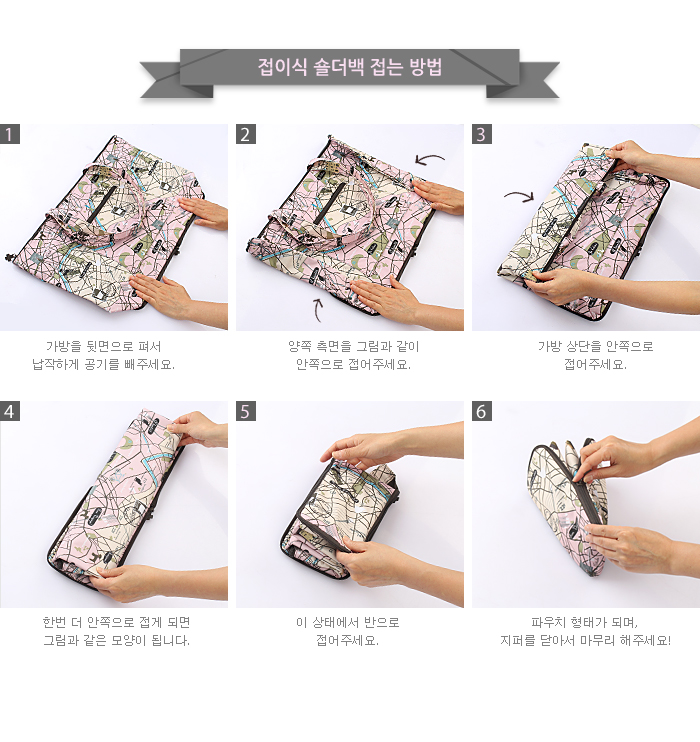 접이식 숄더백 접는 방법

1

가방을 뒷면으로 펴서
납작하게 공기를 빼주세요.

2

양쪽 측면을 그림과 같이
안쪽으로 접어주세요.

3

가방 상단을 안쪽으로
접어주세요.

4

한번 더 안쪽으로 접게 되면
그림과 같은 모양이 됩니다.

5

이 상태에서 반으로
접어주세요.

6

파우치 형태가 되며,
지퍼를 닫아서 마무리 해주세요!