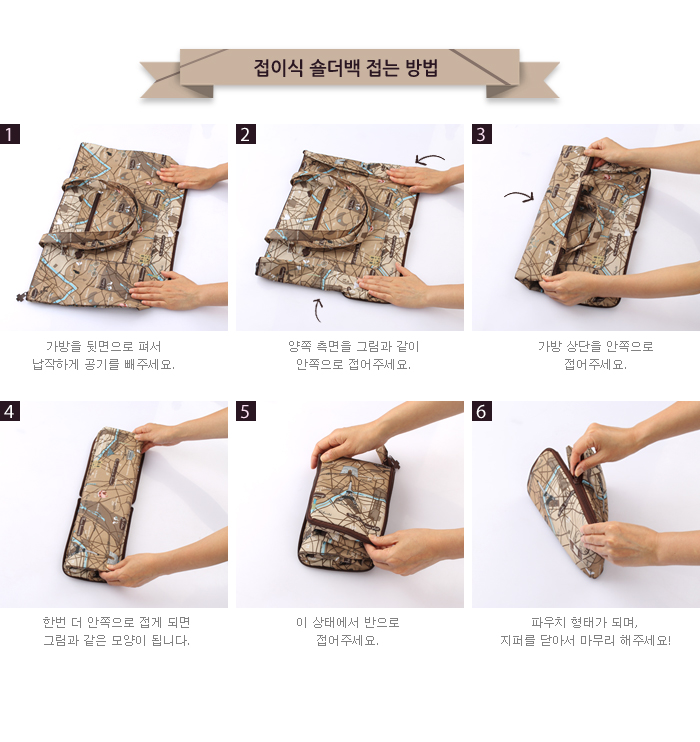 접이식 숄더백 접는 방법

1

가방을 뒷면으로 펴서 납작하게 공기를 빼주세요.

2

양쪽 측면을 그림과 같이 안쪽으로 접어주세요.

3

가방 상단을 안쪽으로 접어주세요.

4

한번 더 안쪽으로 접게 되면 그림과 같은 모양이 됩니다.

5

이 상태에서 반으로 접어주세요.

6

파우치 형태가 되며, 지퍼를 닫아서 마무리 해주세요!