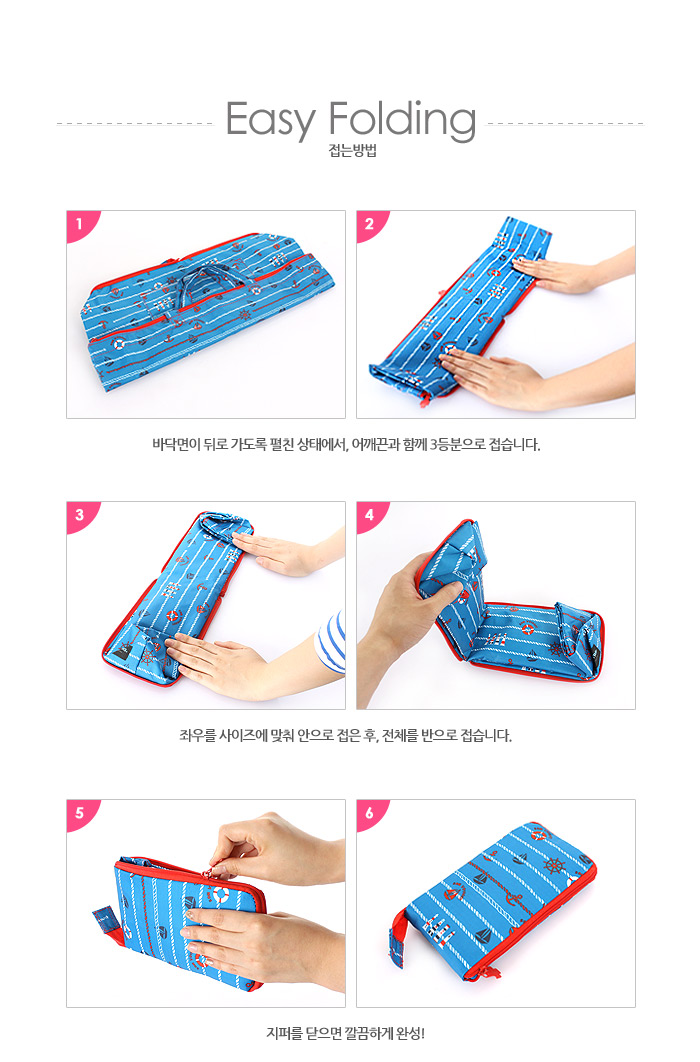 Easy Folding
접는방법

1

2

바닥면이 뒤로 가도록 펼친 상태에서, 어깨끈과 함께 3등분으로 접습니다.

3

4

좌우를 사이즈에 맞춰 안으로 접은 후, 전체를 반으로 접습니다.

5

6

지퍼를 닫으면 깔끔하게 완성!