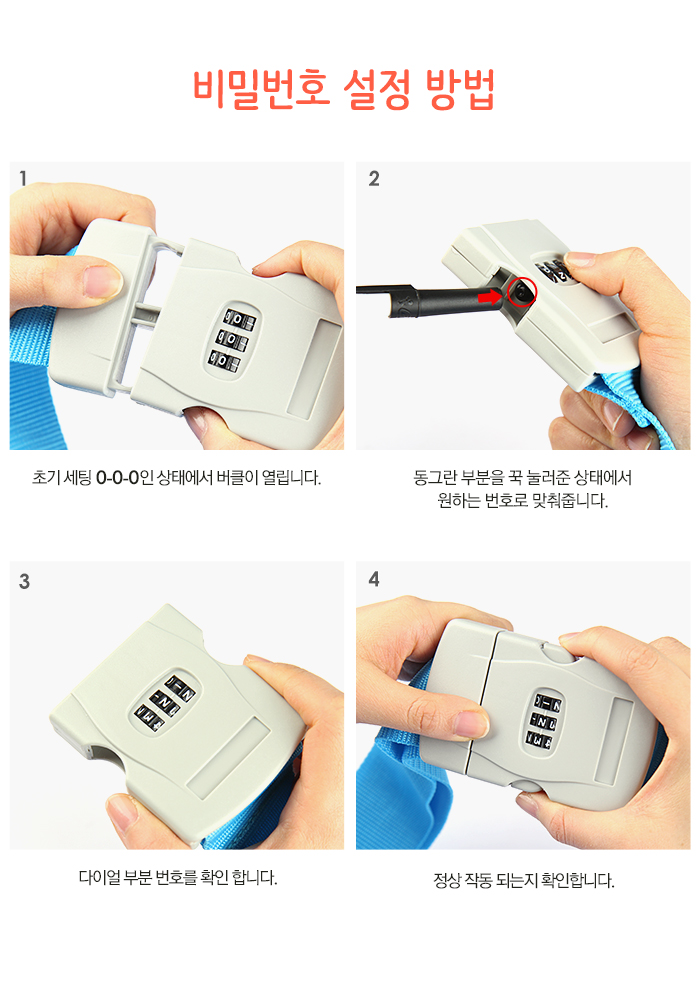 비밀번호 설정 방법

1

초기 세팅 0-0-0인 상태에서 버클이 열립니다.

2

동그란 부분을 꾹 눌러준 상태에서 원하는 번호로 맞춰줍니다.

3

다이얼 부분 번호를 확인 합니다.

4

정상 작동 되는지 확인합니다.