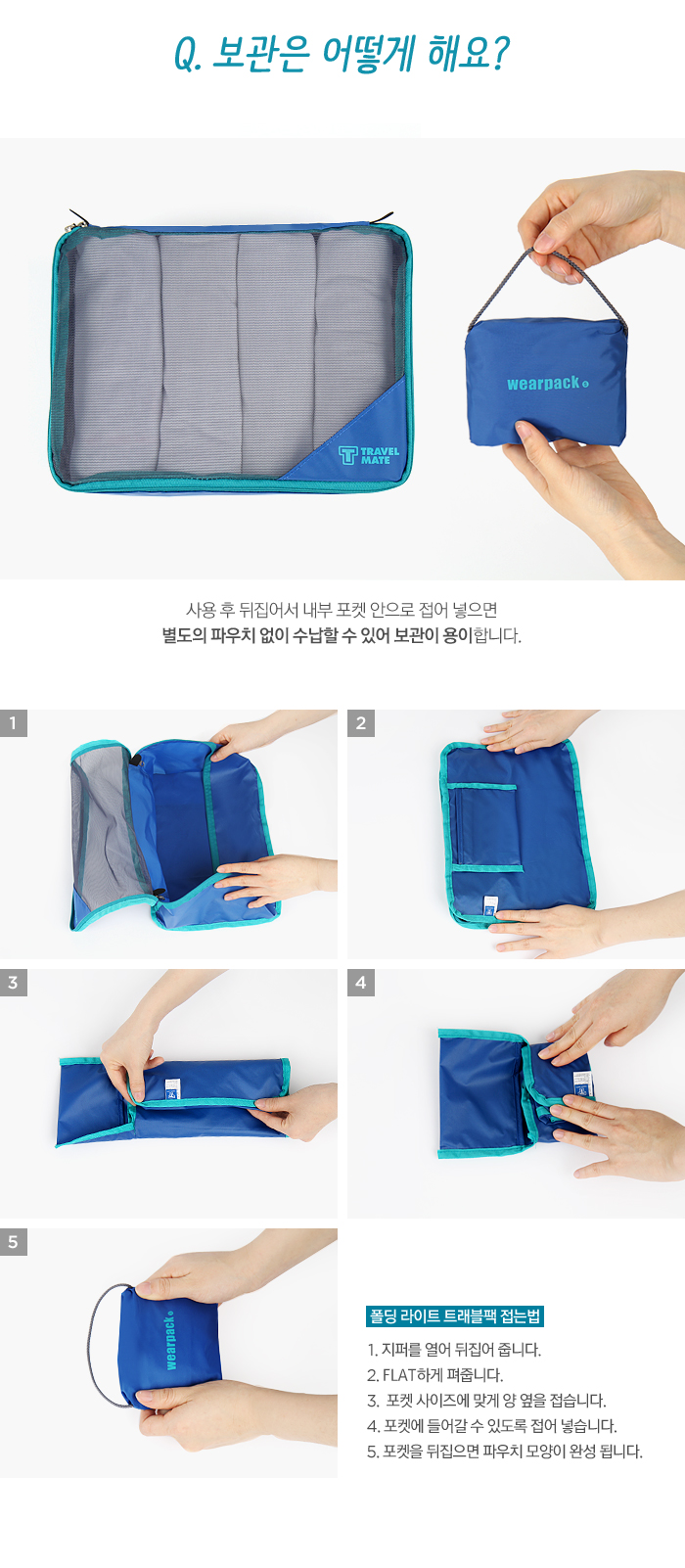 Q. 보관은 어떻게 해요?

TRAVEL MATE

wearpack

사용 후 뒤집어서 내부 포켓 안으로 접어 넣으면
별도의 파우치 없이 수납할 수 있어 보관이 용이합니다.

1

2

3

4

5

wearpack

폴딩 라이트 트래블팩 접는법

1. 지퍼를 열어 뒤집어 줍니다.
2. FLAT하게 펴줍니다.
3. 포켓 사이즈에 맞게 양 옆을 접습니다.
4. 포켓에 들어갈 수 있도록 접어 넣습니다.
5. 포켓을 뒤집으면 파우치 모양이 완성 됩니다.