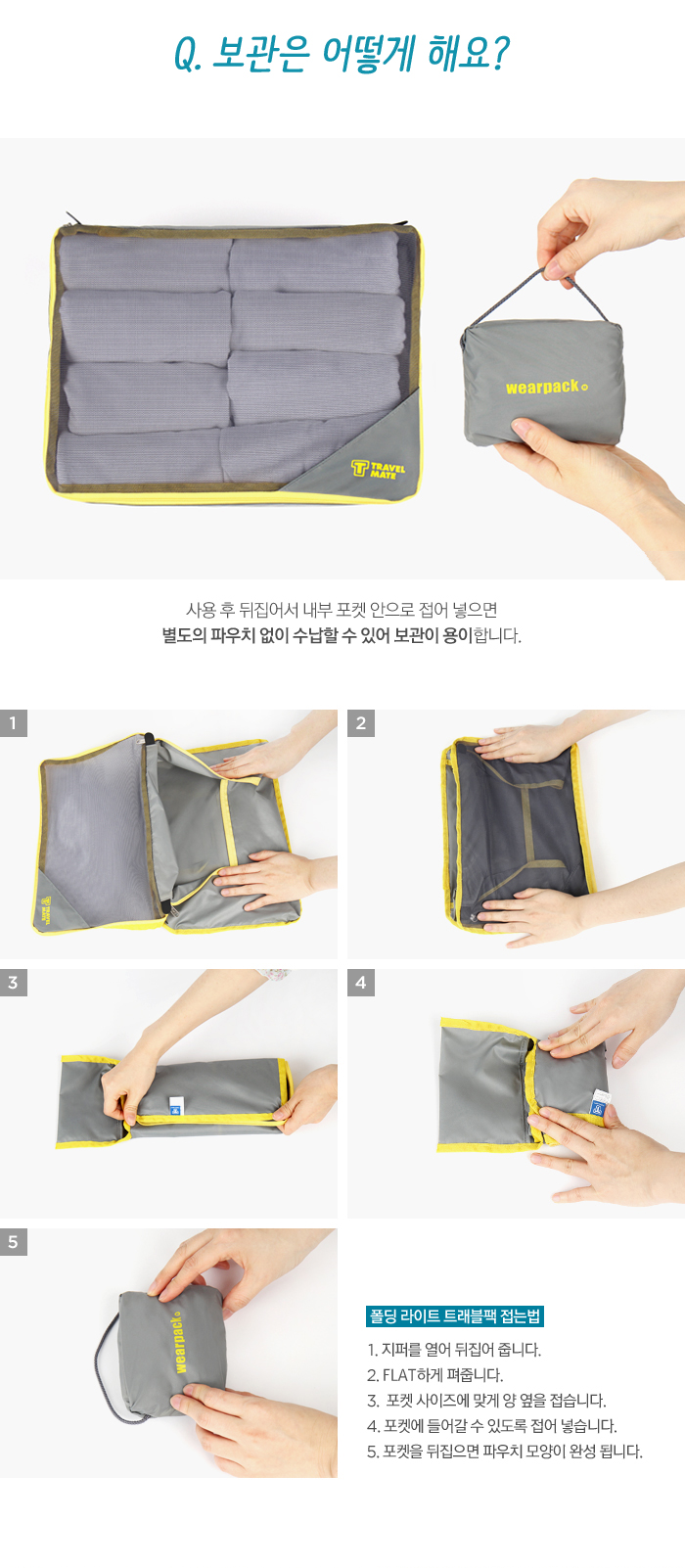 Q. 보관은 어떻게 해요?

TRAVEL MATE

wearpack

사용 후 뒤집어서 내부 포켓 안으로 접어 넣으면
별도의 파우치 없이 수납할 수 있어 보관이 용이합니다.

1

TRAVEL MATE

2

3

4

5

wearpack

폴딩 라이트 트래블팩 접는법

1. 지퍼를 열어 뒤집어 줍니다.
2. FLAT하게 펴줍니다.
3. 포켓 사이즈에 맞게 양 옆을 접습니다.
4. 포켓에 들어갈 수 있도록 접어 넣습니다.
5. 포켓을 뒤집으면 파우치 모양이 완성 됩니다.